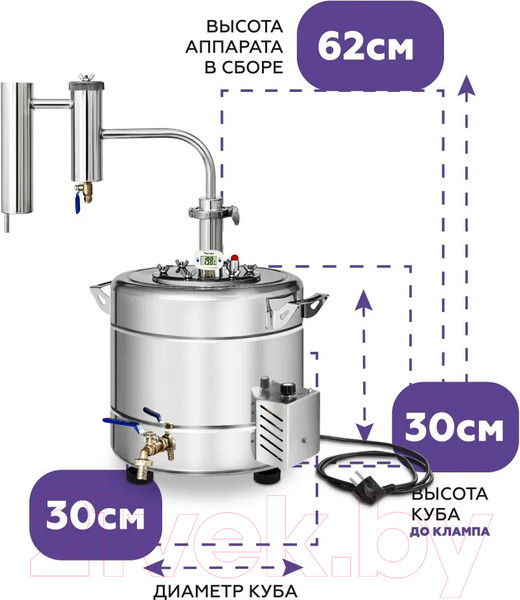 ВЫСОТА АППАРАТА В СБОРЕ

62см

30см

ВЫСОТА КУБА ДО КЛАМПА

30см

ДИАМЕТР КУБА

21vek.by