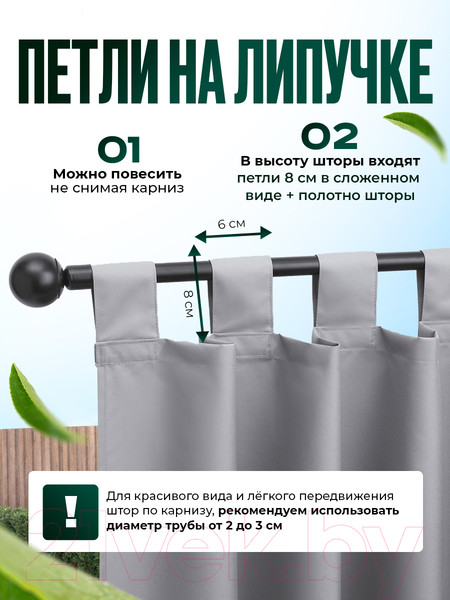 ПЕТЛИ НА ЛИПУЧКЕ

01
Можно повесить не снимая карниз

02
В высоту шторы входят петли 8 см в сложенном виде + полотно шторы

6 см

8 см

!

Для красивого вида и лёгкого передвижения штор по карнизу, рекомендуем использовать диаметр трубы от 2 до 3 см

21vek.by