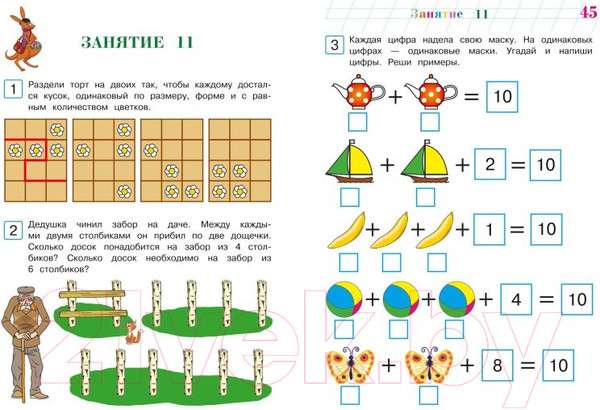 ЗАНЯТИЕ 11

1 Раздели торт на двоих так, чтобы каждому достался кусок, одинаковый по размеру, форме и с равным количеством цветков.

2 Дедушка чинил забор на даче. Между каждыми двумя столбиками он прибил по две дощечки. Сколько досок понадобится на забор из 4 столбиков? Сколько досок необходимо на забор из 6 столбиков?

Занятие 11 45

3 Каждая цифра надела свою маску. На одинаковых цифрах — одинаковые маски. Угадай и напиши цифры. Реши примеры.

+ = 10

+ + 2 = 10

+ + + 1 = 10

+ + + 4 = 10

+ + 8 = 10

21vek.by