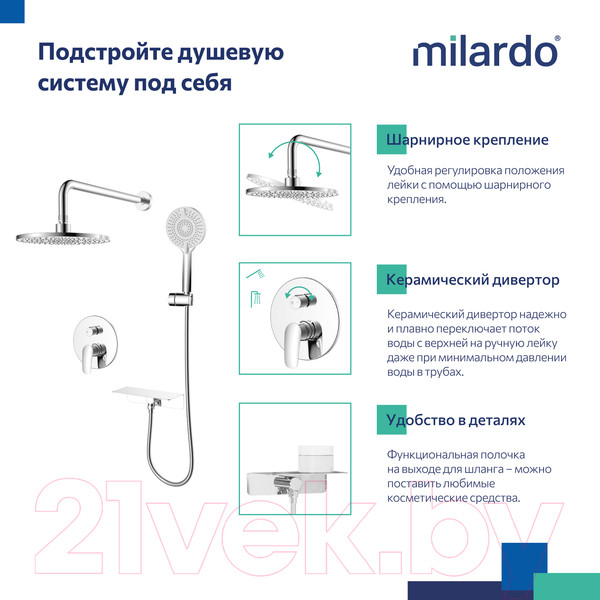 Подстройте душевую систему под себя

milardo®

Шарнирное крепление

Удобная регулировка положения лейки с помощью шарнирного крепления.

Керамический дивертор

Керамический дивертор надежно и плавно переключает поток воды с верхней на ручную лейку даже при минимальном давлении воды в трубах.

Удобство в деталях

Функциональная полочка на выходе для шланга – можно поставить любимые косметические средства.

21vek.by