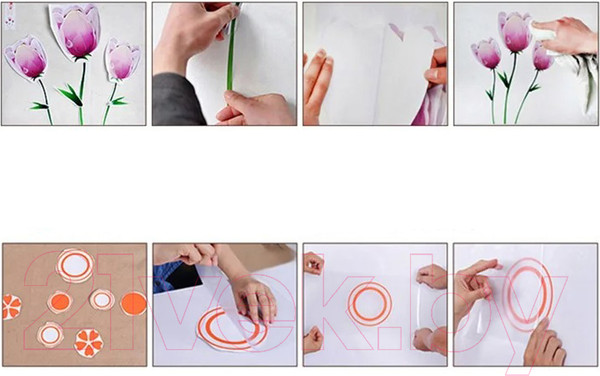 21vek.by