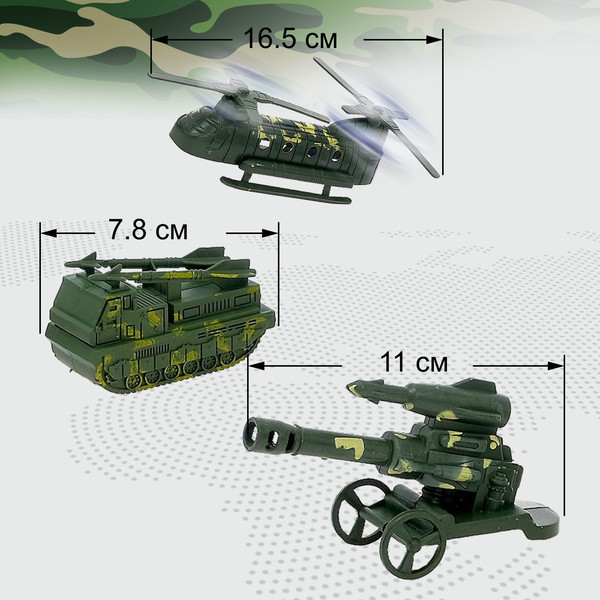 16.5 см

7.8 см

11 см