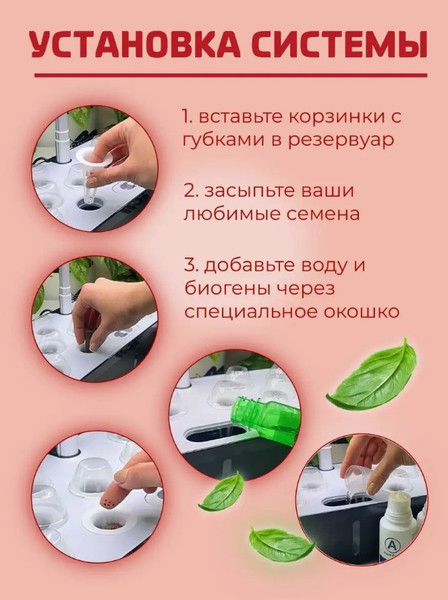 УСТАНОВКА СИСТЕМЫ

1. вставьте корзинки с губками в резервуар

2. засыпьте ваши любимые семена

3. добавьте воду и биогены через специальное окошко

A