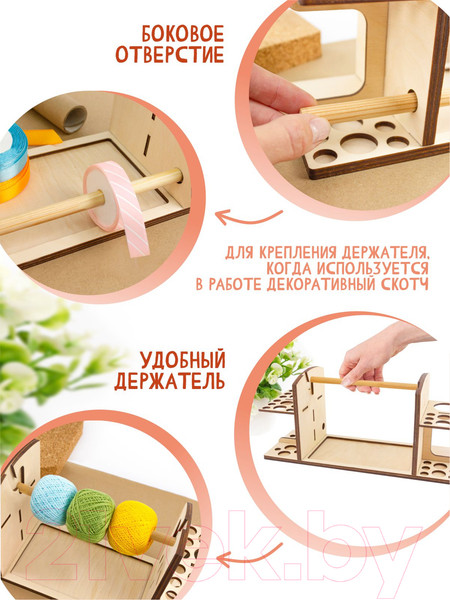 БОКОВОЕ ОТВЕРСТИЕ

ДЛЯ КРЕПЛЕНИЯ ДЕРЖАТЕЛЯ, КОГДА ИСПОЛЬЗУЕТСЯ В РАБОТЕ ДЕКОРАТИВНЫЙ СКОТЧ

УДОБНЫЙ ДЕРЖАТЕЛЬ

21vek.by