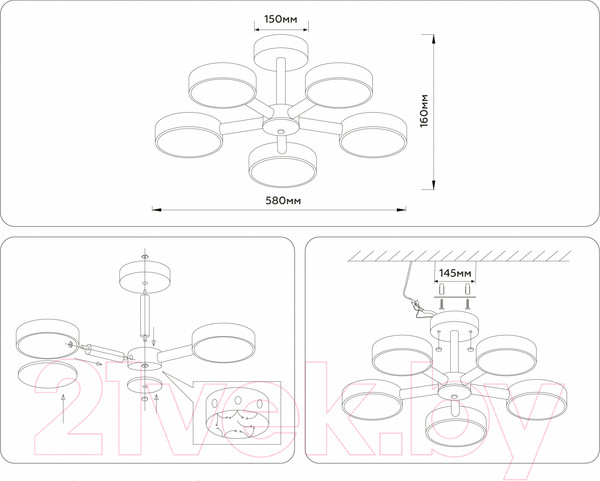 150мм

160мм

580мм

145мм

21vek.by