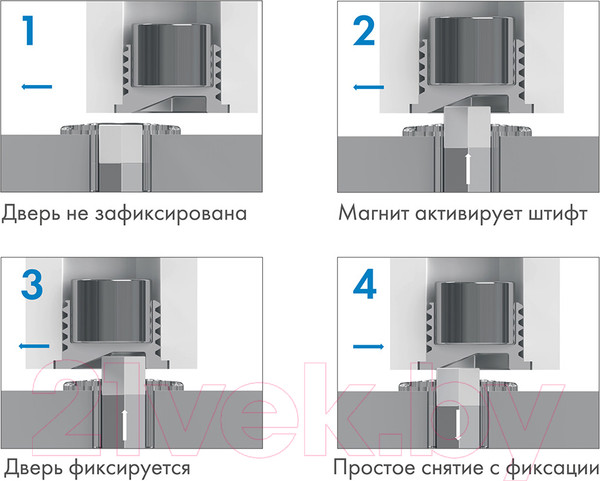 1

Дверь не зафиксирована

2

Магнит активирует штифт

3

Дверь фиксируется

4

Простое снятие с фиксации

21vek.by