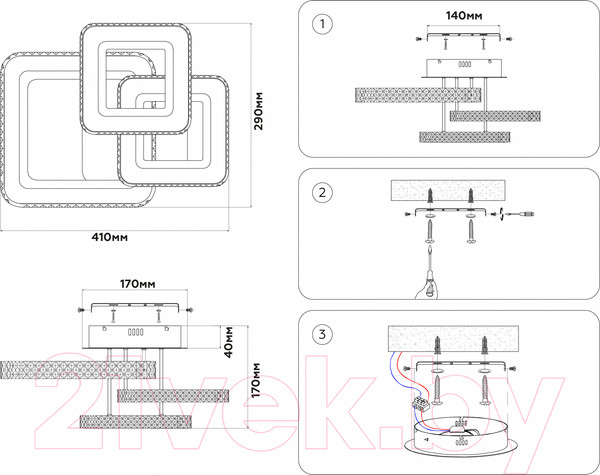 290мм

410мм

170мм

40мм

170мм

1

140мм

2

3

21vek.by