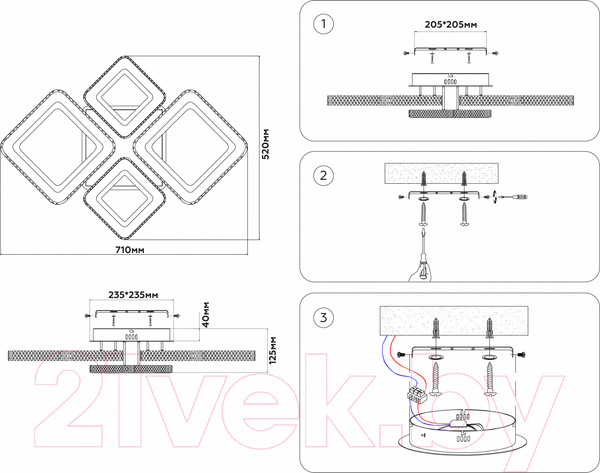 520мм

710мм

235*235мм

40мм

125мм

1

205*205мм

2

3

21vek.by