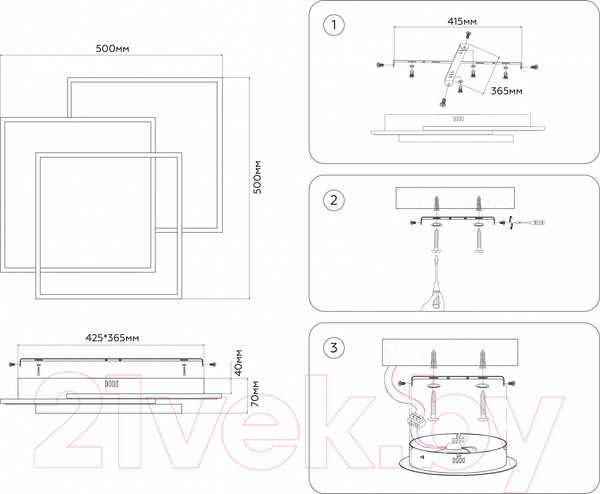 500мм

500мм

425*365мм

40мм

70мм

1

415мм

365мм

2

3

21vek.by