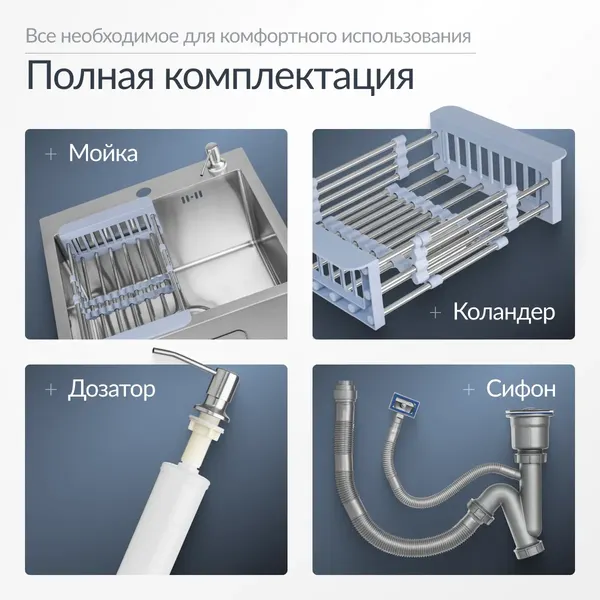 Все необходимое для комфортного использования

Полная комплектация

+ Мойка

+ Коландер

+ Дозатор

+ Сифон