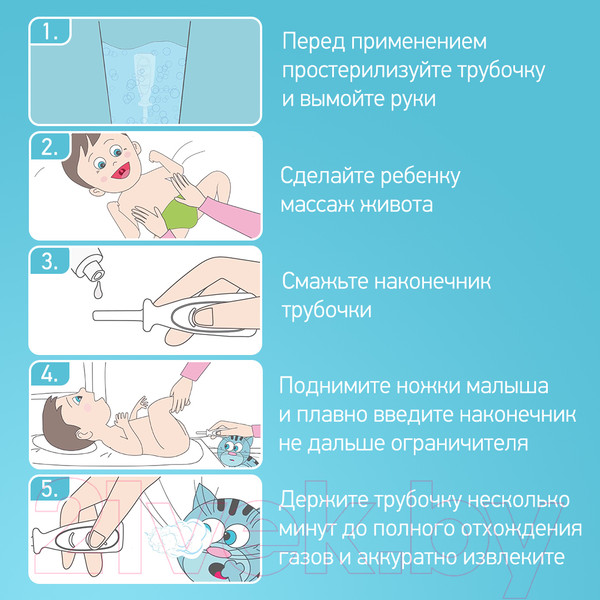 1.

Перед применением простерилизуйте трубочку и вымойте руки

2.

Сделайте ребенку массаж живота

3.

Смажьте наконечник трубочки

4.

Поднимите ножки малыша и плавно введите наконечник не дальше ограничителя

5.

Держите трубочку несколько минут до полного отхождения газов и аккуратно извлеките

21vek.by