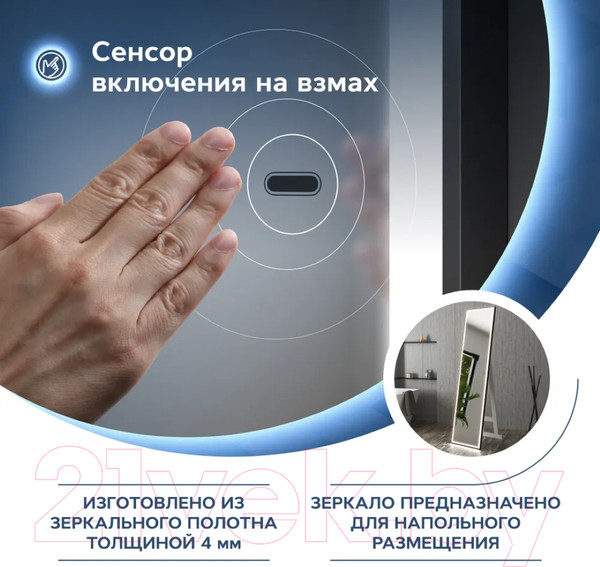 Сенсор включения на взмах

21vek.by

ИЗГОТОВЛЕНО ИЗ ЗЕРКАЛЬНОГО ПОЛОТНА ТОЛЩИНОЙ 4 мм

ЗЕРКАЛО ПРЕДНАЗНАЧЕНО ДЛЯ НАПОЛЬНОГО РАЗМЕЩЕНИЯ