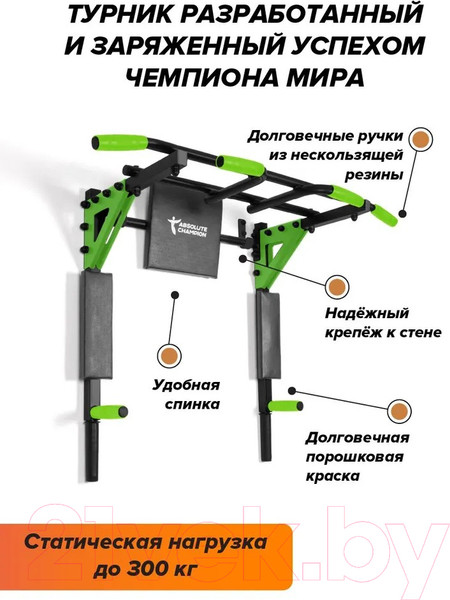 ТУРНИК РАЗРАБОТАННЫЙ И ЗАРЯЖЕННЫЙ УСПЕХОМ ЧЕМПИОНА МИРА

Долговечные ручки из нескользящей резины

ABSOLUTE CHAMPION

Надёжный крепёж к стене

Удобная спинка

Долговечная порошковая краска

21vek.by

Статическая нагрузка до 300 кг