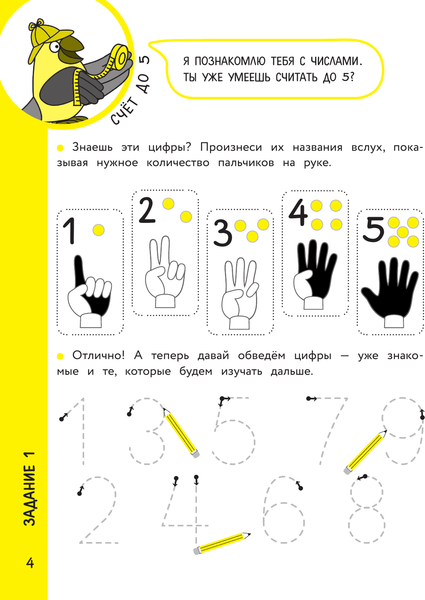 СЧЁТ ДО 5

Я ПОЗНАКОМЛЮ ТЕБЯ С ЧИСЛАМИ. ТЫ УЖЕ УМЕЕШЬ СЧИТАТЬ ДО 5?

Знаешь эти цифры? Произнеси их названия вслух, показывая нужное количество пальчиков на руке.

1 2 3 4 5

Отлично! А теперь давай обведём цифры — уже знакомые и те, которые будем изучать дальше.

1 3 5 7 9
2 4 6 8

ЗАДАНИЕ 1

4