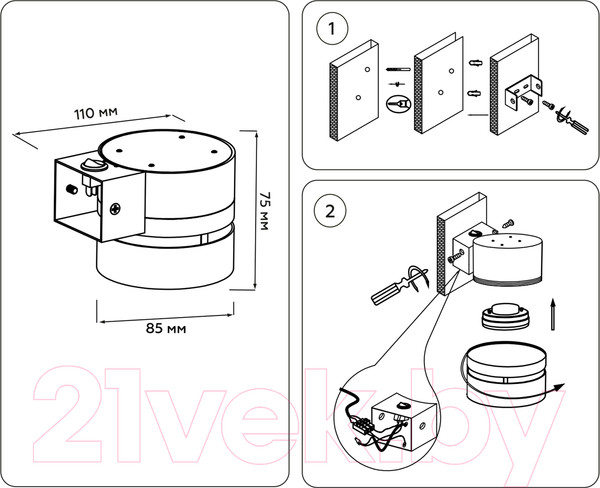 110 мм

75 мм

85 мм

1

2

21vek.by