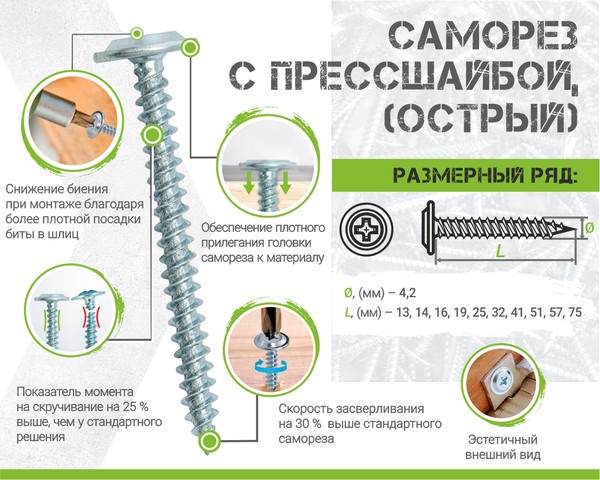 САМОРЕЗ С ПРЕССШАЙБОЙ, (ОСТРЫЙ)

РАЗМЕРНЫЙ РЯД:

Ø

L

Ø, (мм) – 4,2
L, (мм) – 13, 14, 16, 19, 25, 32, 41, 51, 57, 75

Снижение биения при монтаже благодаря более плотной посадки биты в шлиц

Обеспечение плотного прилегания головки самореза к материалу

Показатель момента на скручивание на 25 % выше, чем у стандартного решения

Скорость засверливания на 30 % выше стандартного самореза

Эстетичный внешний вид