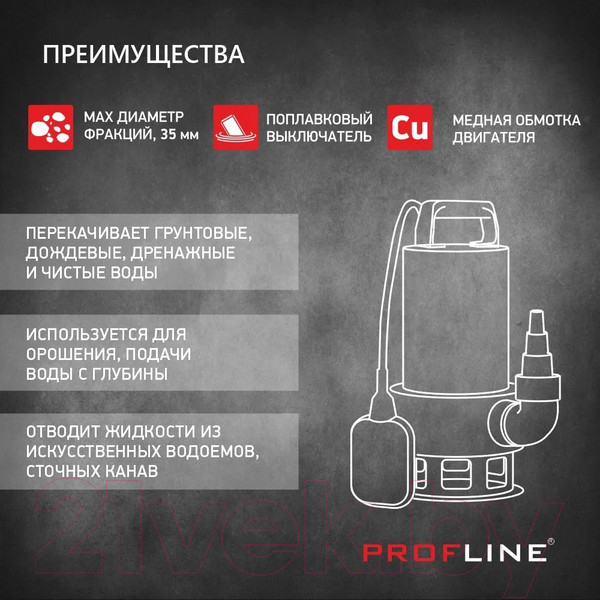 ПРЕИМУЩЕСТВА

MAX ДИАМЕТР ФРАКЦИЙ, 35 мм

ПОПЛАВКОВЫЙ ВЫКЛЮЧАТЕЛЬ

Cu

МЕДНАЯ ОБМОТКА ДВИГАТЕЛЯ

ПЕРЕКАЧИВАЕТ ГРУНТОВЫЕ, ДОЖДЕВЫЕ, ДРЕНАЖНЫЕ И ЧИСТЫЕ ВОДЫ

ИСПОЛЬЗУЕТСЯ ДЛЯ ОРОШЕНИЯ, ПОДАЧИ ВОДЫ С ГЛУБИНЫ

ОТВОДИТ ЖИДКОСТИ ИЗ ИСКУССТВЕННЫХ ВОДОЕМОВ, СТОЧНЫХ КАНАВ

21vek.by

PROFLINE®