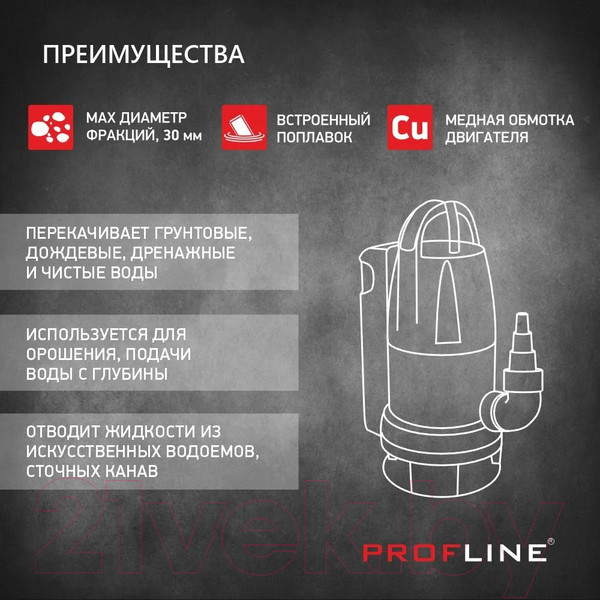 ПРЕИМУЩЕСТВА

MAX ДИАМЕТР ФРАКЦИЙ, 30 мм

ВСТРОЕННЫЙ ПОПЛАВОК

Cu

МЕДНАЯ ОБМОТКА ДВИГАТЕЛЯ

ПЕРЕКАЧИВАЕТ ГРУНТОВЫЕ, ДОЖДЕВЫЕ, ДРЕНАЖНЫЕ И ЧИСТЫЕ ВОДЫ

ИСПОЛЬЗУЕТСЯ ДЛЯ ОРОШЕНИЯ, ПОДАЧИ ВОДЫ С ГЛУБИНЫ

ОТВОДИТ ЖИДКОСТИ ИЗ ИСКУССТВЕННЫХ ВОДОЕМОВ, СТОЧНЫХ КАНАВ

21vek.by

PROFLINE®