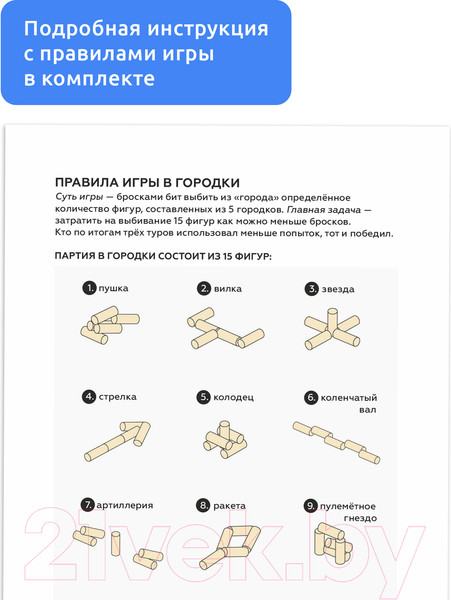 Подробная инструкция с правилами игры в комплекте

ПРАВИЛА ИГРЫ В ГОРОДКИ

Суть игры — бросками бит выбить из «города» определённое количество фигур, составленных из 5 городков. Главная задача — затратить на выбивание 15 фигур как можно меньше бросков. Кто по итогам трёх туров использовал меньше попыток, тот и победил.

ПАРТИЯ В ГОРОДКИ СОСТОИТ ИЗ 15 ФИГУР:

1. пушка

2. вилка

3. звезда

4. стрелка

5. колодец

6. коленчатый вал

7. артиллерия

8. ракета

9. пулемётное гнездо

21vek.by