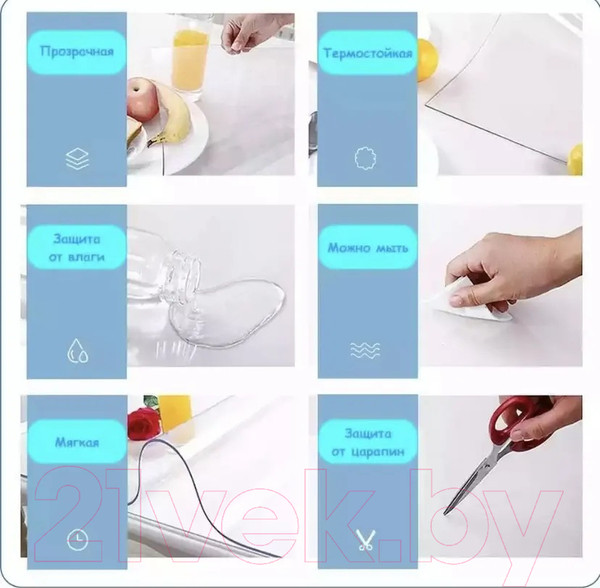 Прозрачная

Термостойкая

Защита от влаги

Можно мыть

Мягкая

Защита от царапин

21vek.by