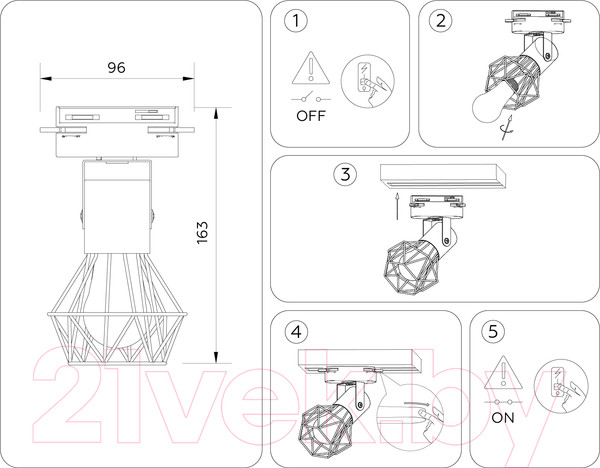 96

163

1

OFF

2

3

4

5

ON

21vek.by