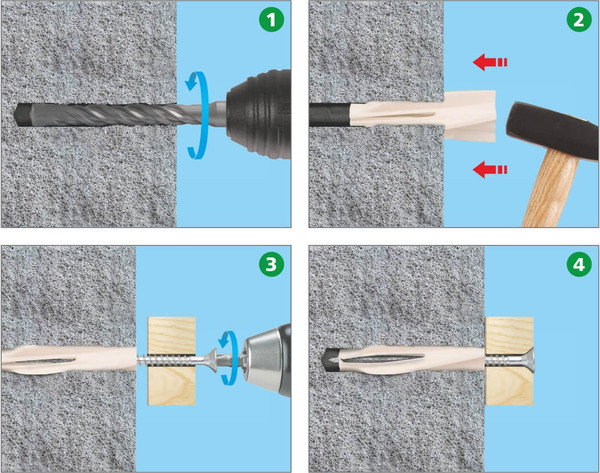 1

2

3

4