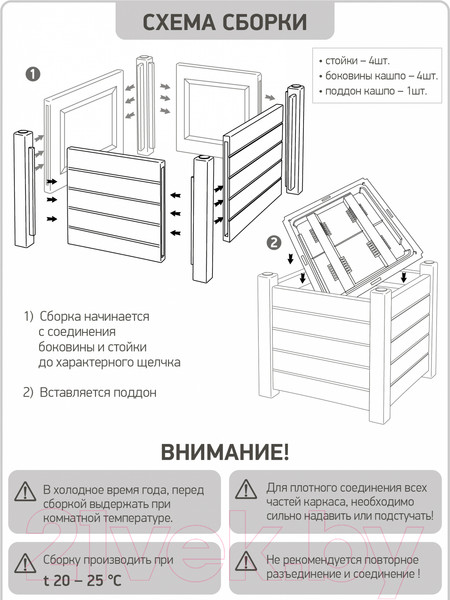 СХЕМА СБОРКИ

• стойки – 4шт.
• боковины кашпо – 4шт.
• поддон кашпо – 1шт.

1

2

1) Сборка начинается с соединения боковины и стойки до характерного щелчка

2) Вставляется поддон

ВНИМАНИЕ!

В холодное время года, перед сборкой выдержать при комнатной температуре.

Для плотного соединения всех частей каркаса, необходимо сильно надавить или подстучать!

Сборку производить при t 20 – 25 °C

Не рекомендуется повторное разъединение и соединение !

21vek.by