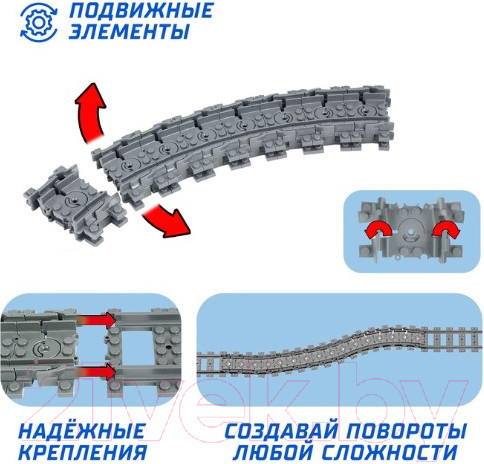 ПОДВИЖНЫЕ ЭЛЕМЕНТЫ

21vek.by

НАДЁЖНЫЕ КРЕПЛЕНИЯ

СОЗДАВАЙ ПОВОРОТЫ ЛЮБОЙ СЛОЖНОСТИ