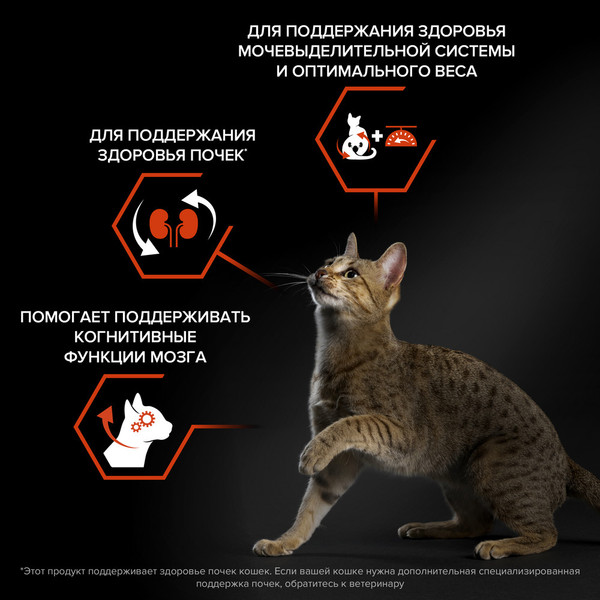 ДЛЯ ПОДДЕРЖАНИЯ ЗДОРОВЬЯ МОЧЕВЫДЕЛИТЕЛЬНОЙ СИСТЕМЫ И ОПТИМАЛЬНОГО ВЕСА

ДЛЯ ПОДДЕРЖАНИЯ ЗДОРОВЬЯ ПОЧЕК*

ПОМОГАЕТ ПОДДЕРЖИВАТЬ КОГНИТИВНЫЕ ФУНКЦИИ МОЗГА

*Этот продукт поддерживает здоровье почек кошек. Если вашей кошке нужна дополнительная специализированная поддержка почек, обратитесь к ветеринару