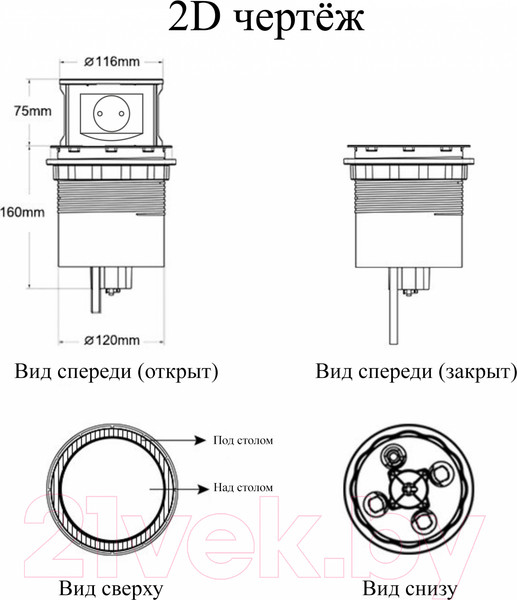 2D чертёж

⌀116mm

75mm

160mm

⌀120mm

Вид спереди (открыт)

Вид спереди (закрыт)

Под столом

Над столом

21vek.by

Вид сверху

Вид снизу