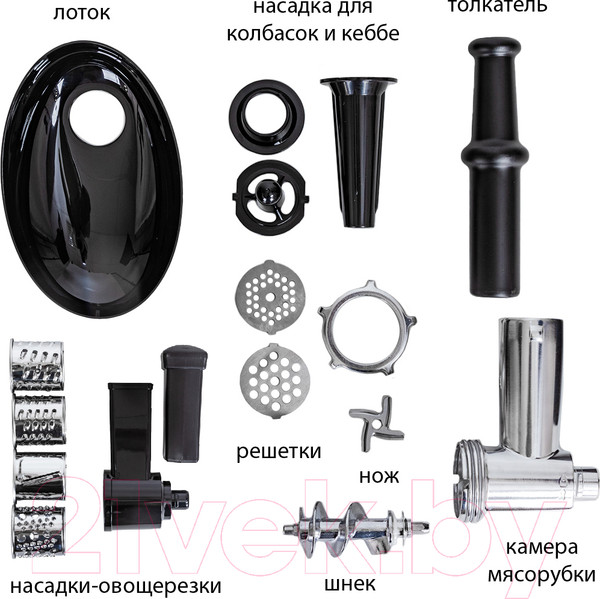 лоток

насадка для колбасок и кеббе

толкатель

решетки

нож

шнек

камера мясорубки

насадки-овощерезки

21vek.by