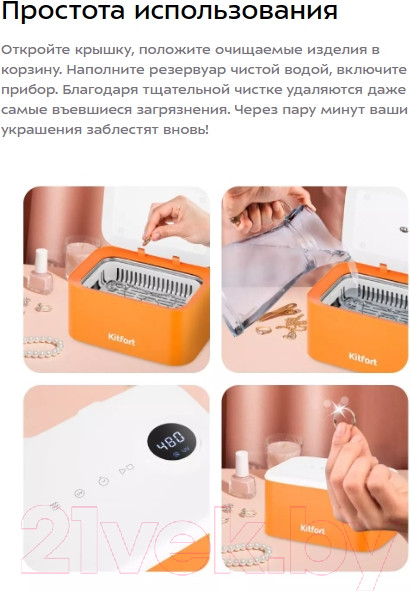 Простота использования

Откройте крышку, положите очищаемые изделия в корзину. Наполните резервуар чистой водой, включите прибор. Благодаря тщательной чистке удаляются даже самые въевшиеся загрязнения. Через пару минут ваши украшения заблестят вновь!

Kitfort

Kitfort

480

Kitfort

21vek.by