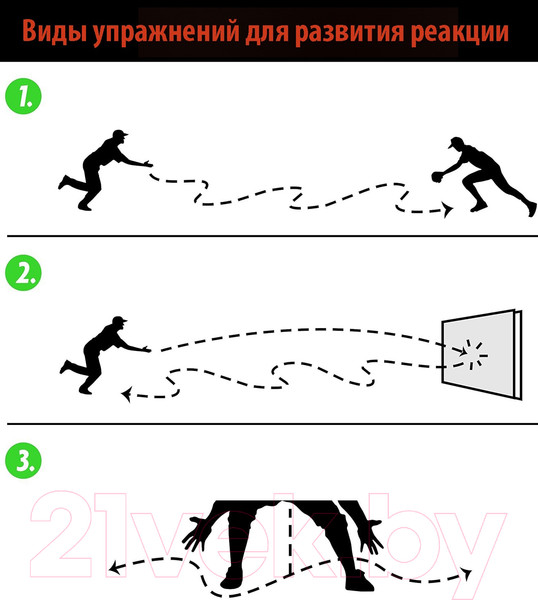 Виды упражнений для развития реакции

1.

2.

3.

21vek.by