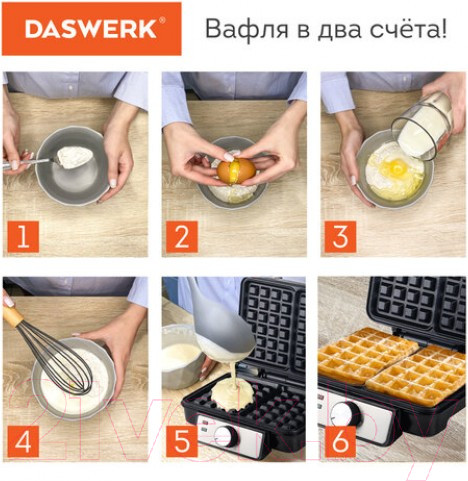 DASWERK®

Вафля в два счёта!

1

2

3

4

5

6

21vek.by