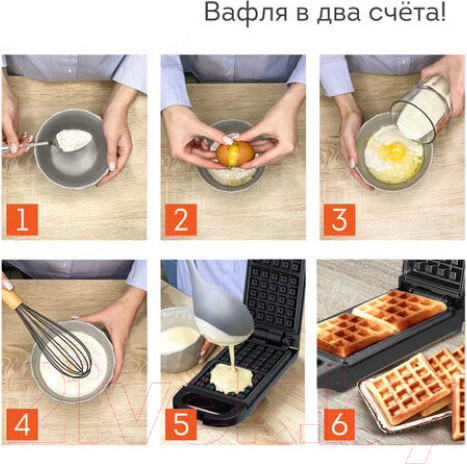 Вафля в два счёта!

1

2

3

4

5

6

21vek.by