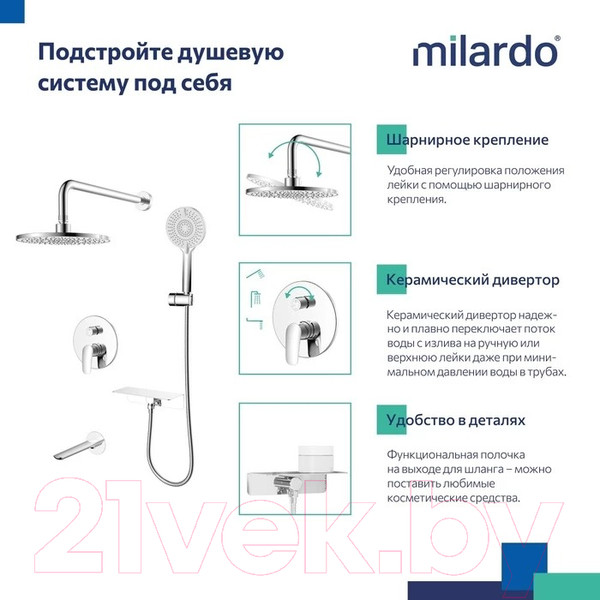 Подстройте душевую систему под себя

milardo®

Шарнирное крепление

Удобная регулировка положения лейки с помощью шарнирного крепления.

Керамический дивертор

Керамический дивертор надежно и плавно переключает поток воды с излива на ручную или верхнюю лейки даже при минимальном давлении воды в трубах.

Удобство в деталях

Функциональная полочка на выходе для шланга – можно поставить любимые косметические средства.

21vek.by