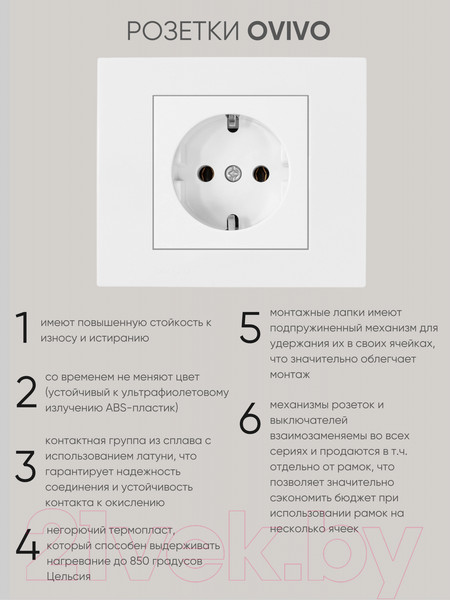 РОЗЕТКИ OVIVO

1 имеют повышенную стойкость к износу и истиранию

2 со временем не меняют цвет (устойчивый к ультрафиолетовому излучению ABS-пластик)

3 контактная группа из сплава с использованием латуни, что гарантирует надежность соединения и устойчивость контакта к окислению

4 негорючий термопласт, который способен выдерживать нагревание до 850 градусов Цельсия

5 монтажные лапки имеют подпружиненный механизм для удержания их в своих ячейках, что значительно облегчает монтаж

6 механизмы розеток и выключателей взаимозаменяемы во всех сериях и продаются в т.ч. отдельно от рамок, что позволяет значительно сэкономить бюджет при использовании рамок на несколько ячеек

21vek.by