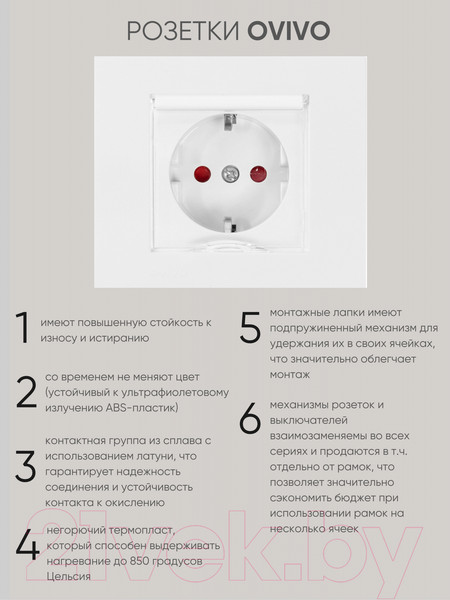 РОЗЕТКИ OVIVO

1 имеют повышенную стойкость к износу и истиранию

2 со временем не меняют цвет (устойчивый к ультрафиолетовому излучению ABS-пластик)

3 контактная группа из сплава с использованием латуни, что гарантирует надежность соединения и устойчивость контакта к окислению

4 негорючий термопласт, который способен выдерживать нагревание до 850 градусов Цельсия

5 монтажные лапки имеют подпружиненный механизм для удержания их в своих ячейках, что значительно облегчает монтаж

6 механизмы розеток и выключателей взаимозаменяемы во всех сериях и продаются в т.ч. отдельно от рамок, что позволяет значительно сэкономить бюджет при использовании рамок на несколько ячеек

21vek.by