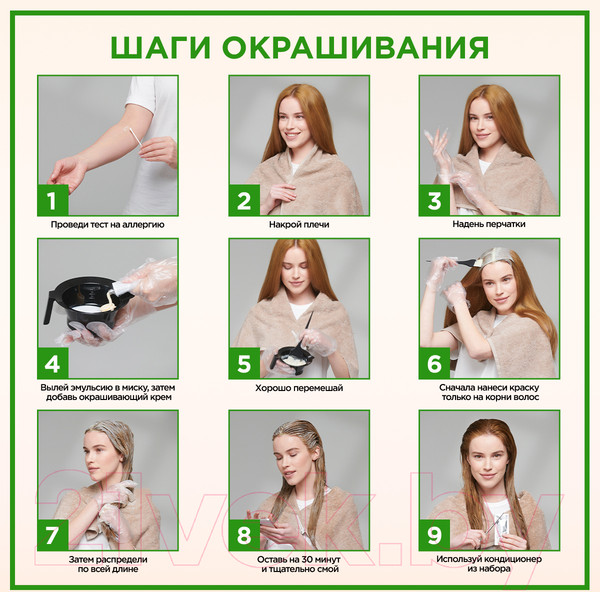 ШАГИ ОКРАШИВАНИЯ

1
Проведи тест на аллергию

2
Накрой плечи

3
Надень перчатки

4
Вылей эмульсию в миску, затем добавь окрашивающий крем

5
Хорошо перемешай

6
Сначала нанеси краску только на корни волос

7
Затем распредели по всей длине

8
Оставь на 30 минут и тщательно смой

9
Используй кондиционер из набора

21vek.by