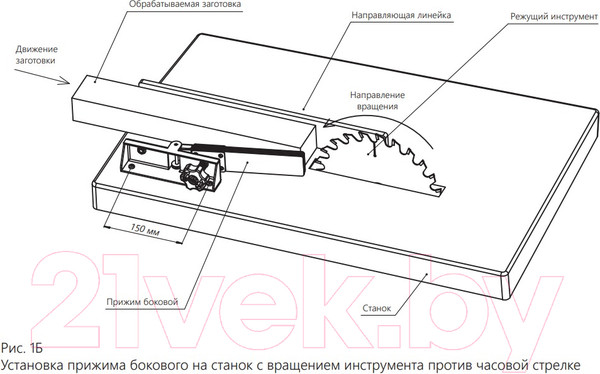 Обрабатываемая заготовка

Направляющая линейка

Режущий инструмент

Движение заготовки

Направление вращения

150 мм

Прижим боковой

Станок

21vek.by

Рис. 1Б
Установка прижима бокового на станок с вращением инструмента против часовой стрелке