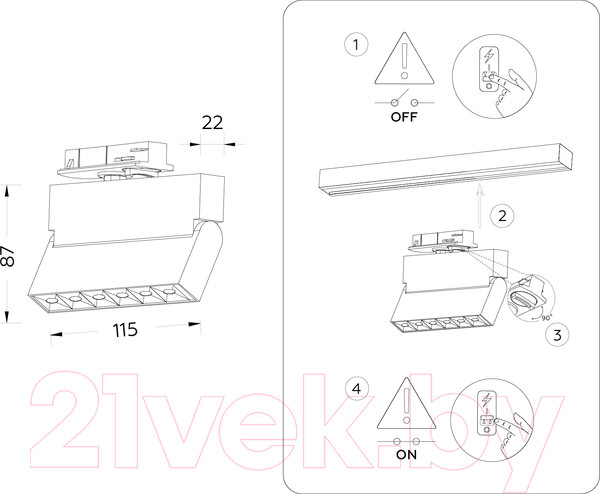 22

87

115

1

OFF

2

90°

3

4

ON

21vek.by