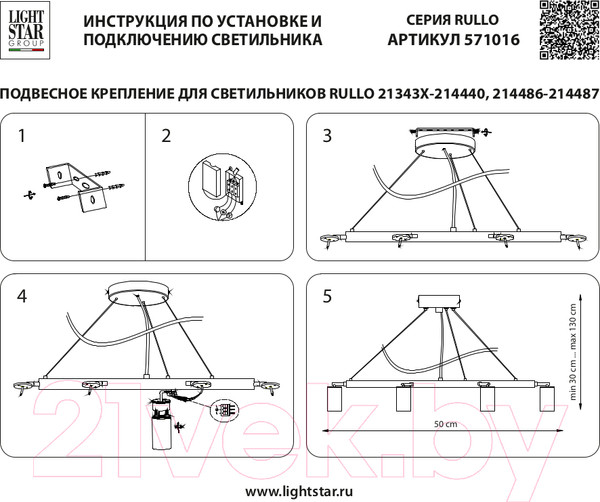 LIGHT STAR GROUP

ИНСТРУКЦИЯ ПО УСТАНОВКЕ И ПОДКЛЮЧЕНИЮ СВЕТИЛЬНИКА

СЕРИЯ RULLO
АРТИКУЛ 571016

ПОДВЕСНОЕ КРЕПЛЕНИЕ ДЛЯ СВЕТИЛЬНИКОВ RULLO 21343X-214440, 214486-214487

1

2

3

4

5

min 30 cm ... max 130 cm

50 cm

21vek.by

www.lightstar.ru