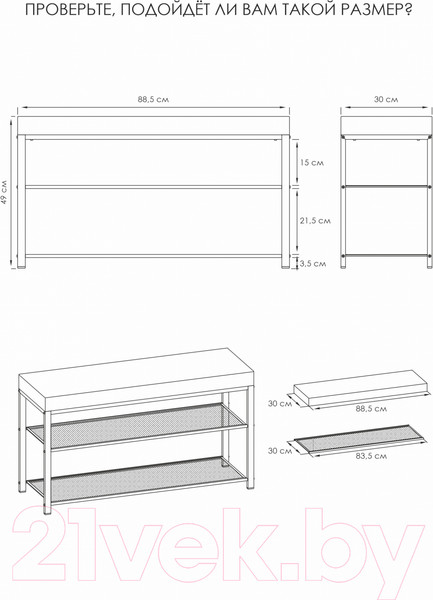 ПРОВЕРЬТЕ, ПОДОЙДЁТ ЛИ ВАМ ТАКОЙ РАЗМЕР?

88,5 см

30 см

49 см

15 см

21,5 см

3,5 см

30 см

88,5 см

30 см

83,5 см

21vek.by