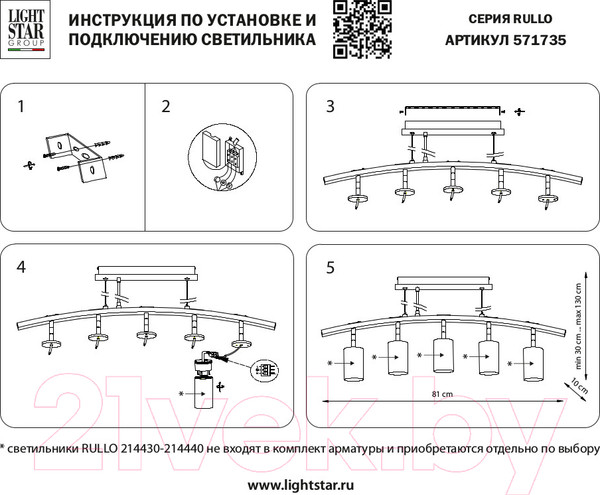 LIGHT STAR GROUP

ИНСТРУКЦИЯ ПО УСТАНОВКЕ И ПОДКЛЮЧЕНИЮ СВЕТИЛЬНИКА

СЕРИЯ RULLO
АРТИКУЛ 571735

1

2

3

4

*

5

*

*

*

*

*

min 30 cm ... max 130 cm

10 cm

81 cm

21vek.by

* светильники RULLO 214430-214440 не входят в комплект арматуры и приобретаются отдельно по выбору

www.lightstar.ru