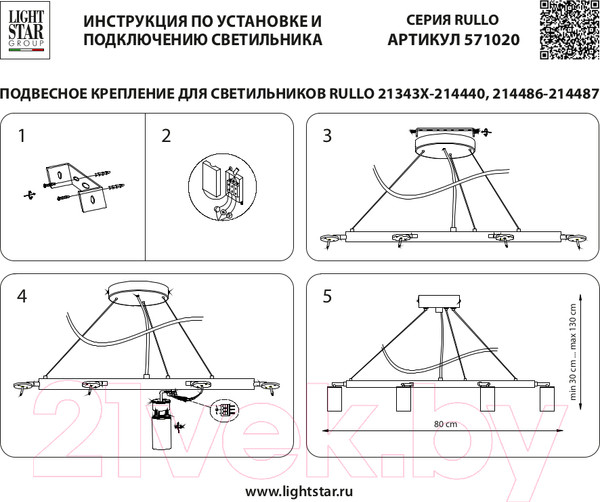 LIGHT STAR GROUP

ИНСТРУКЦИЯ ПО УСТАНОВКЕ И ПОДКЛЮЧЕНИЮ СВЕТИЛЬНИКА

СЕРИЯ RULLO
АРТИКУЛ 571020

ПОДВЕСНОЕ КРЕПЛЕНИЕ ДЛЯ СВЕТИЛЬНИКОВ RULLO 21343X-214440, 214486-214487

1

2

3

4

5

min 30 cm ... max 130 cm

80 cm

21vek.by

www.lightstar.ru