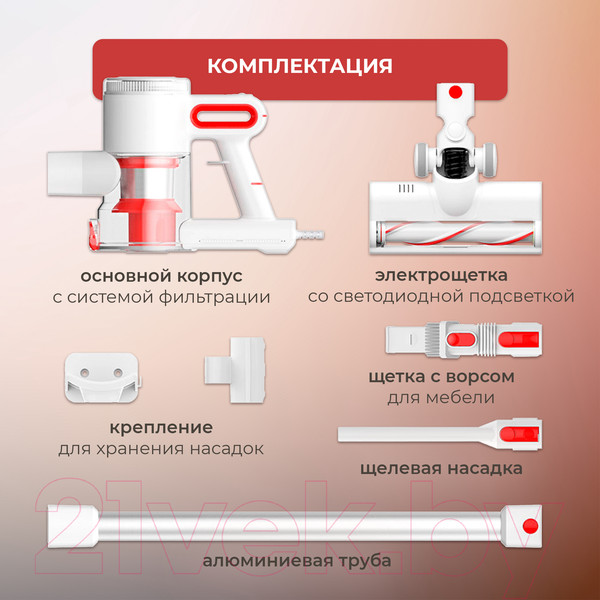 КОМПЛЕКТАЦИЯ

основной корпус
с системой фильтрации

электрощетка
со светодиодной подсветкой

щетка с ворсом
для мебели

крепление
для хранения насадок

щелевая насадка

21vek.by

алюминиевая труба