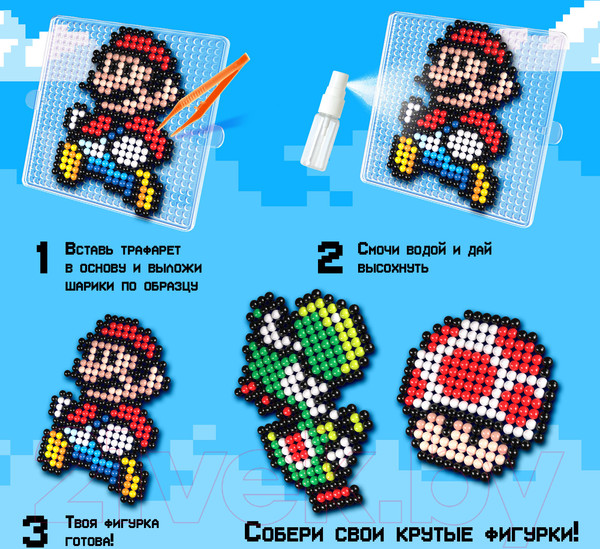 1 Вставь трафарет в основу и выложи шарики по образцу

2 Смочи водой и дай высохнуть

3 Твоя фигурка готова!

Собери свои крутые фигурки!

21vek.by