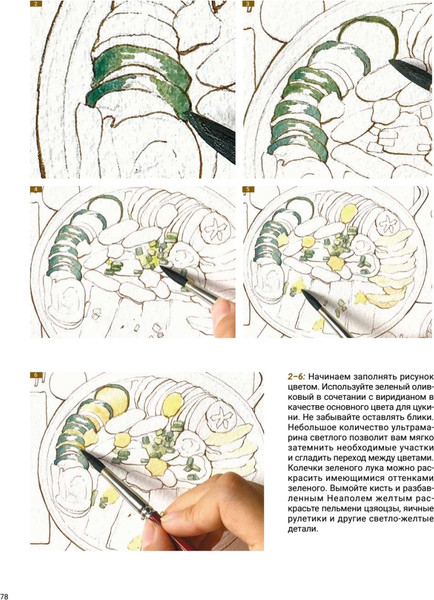 2

3

4

5

6

2–6: Начинаем заполнять рисунок цветом. Используйте зеленый оливковый в сочетании с виридианом в качестве основного цвета для цукини. Не забывайте оставлять блики. Небольшое количество ультрамарина светлого позволит вам мягко затемнить необходимые участки и сгладить переход между цветами. Колечки зеленого лука можно раскрасить имеющимися оттенками зеленого. Вымойте кисть и разбавленным Неаполем желтым раскрасьте пельмени цзяоцзы, яичные рулетики и другие светло-желтые детали.

78