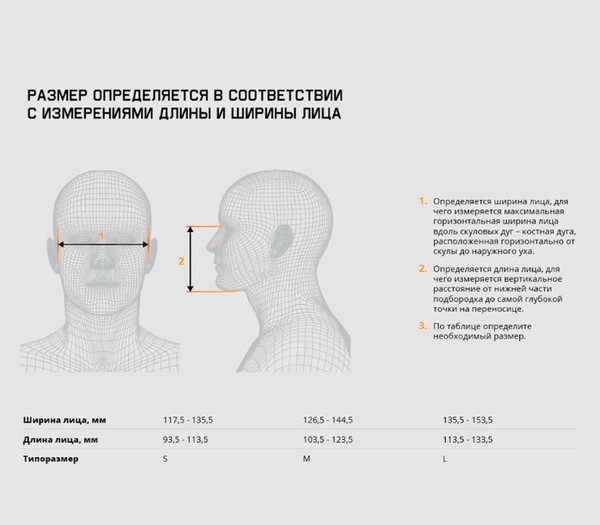 РАЗМЕР ОПРЕДЕЛЯЕТСЯ В СООТВЕТСТВИИ С ИЗМЕРЕНИЯМИ ДЛИНЫ И ШИРИНЫ ЛИЦА

1

2

1. Определяется ширина лица, для чего измеряется максимальная горизонтальная ширина лица вдоль скуловых дуг – костная дуга, расположенная горизонтально от скулы до наружного уха.

2. Определяется длина лица, для чего измеряется вертикальное расстояние от нижней части подбородка до самой глубокой точки на переносице.

3. По таблице определите необходимый размер.

| Ширина лица, мм | 117,5 - 135,5 | 126,5 - 144,5 | 135,5 - 153,5 |
|---|---|---|---|
| Длина лица, мм | 93,5 - 113,5 | 103,5 - 123,5 | 113,5 - 133,5 |
| Типоразмер | S | M | L |