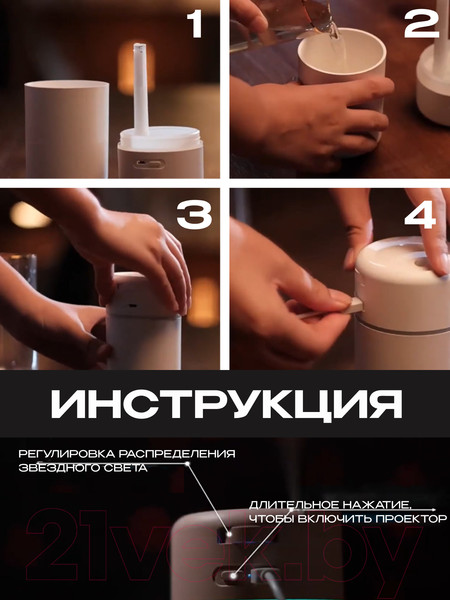 1

2

3

4

ИНСТРУКЦИЯ

РЕГУЛИРОВКА РАСПРЕДЕЛЕНИЯ ЗВЕЗДНОГО СВЕТА

ДЛИТЕЛЬНОЕ НАЖАТИЕ, ЧТОБЫ ВКЛЮЧИТЬ ПРОЕКТОР

21vek.by